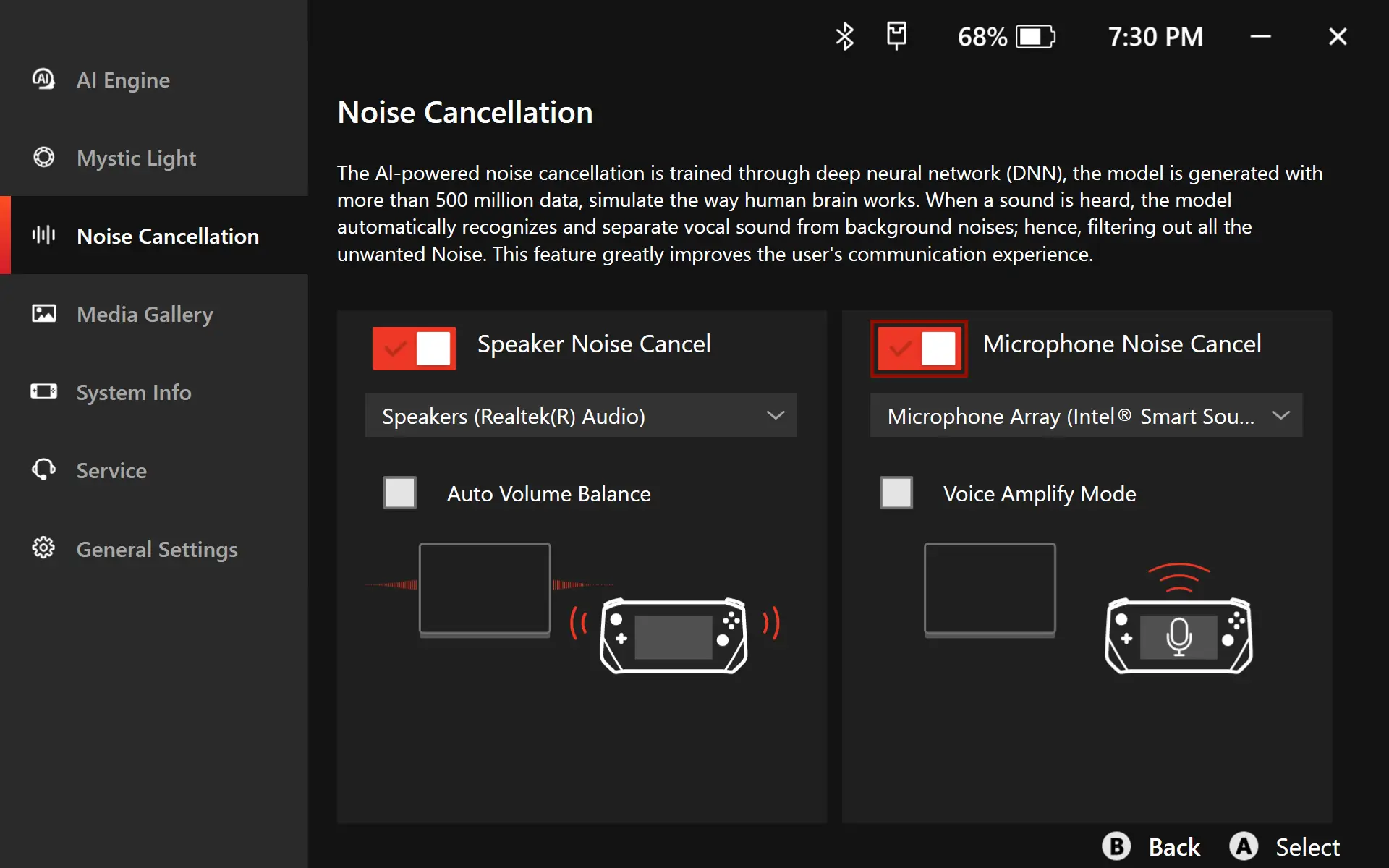 AI Engine
Mystic Light
Noise Cancellation
Media Gallery
System Info
Service
General Settings

68% 7:30 PM

Noise Cancellation

The AI-powered noise cancellation is trained through deep neural network (DNN), the model is generated with more than 500 million data, simulate the way human brain works. When a sound is heard, the model automatically recognizes and separate vocal sound from background noises; hence, filtering out all the unwanted Noise. This feature greatly improves the user's communication experience.

Speaker Noise Cancel
Speakers (Realtek(R) Audio)
Auto Volume Balance

Microphone Noise Cancel
Microphone Array (Intel® Smart Sou...
Voice Amplify Mode

B Back A Select